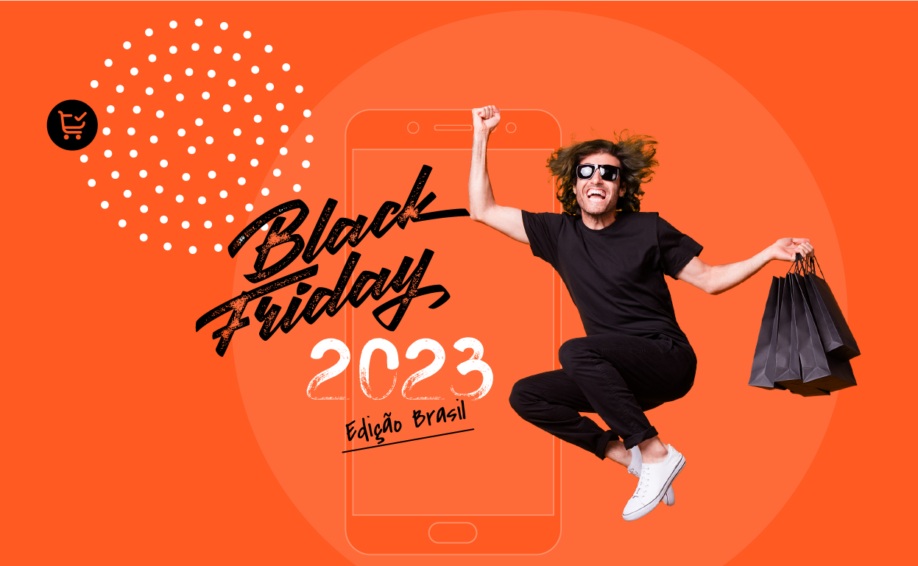 Black Friday
2023
Edição Brasil